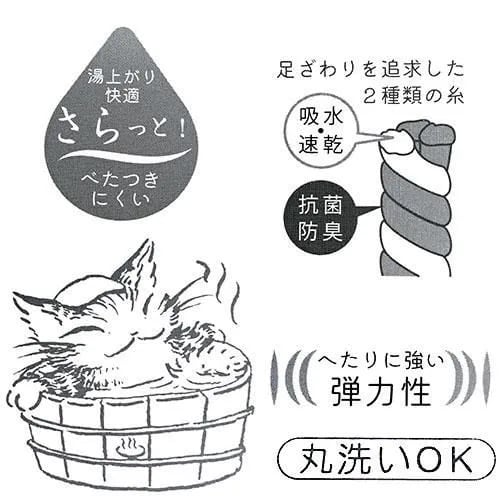 湯上がり
快適
さらっと！
べたつき
にくい

足ざわりを追求した
2種類の糸

吸水
・
速乾

抗菌
防臭

へたりに強い
弾力性

丸洗いOK